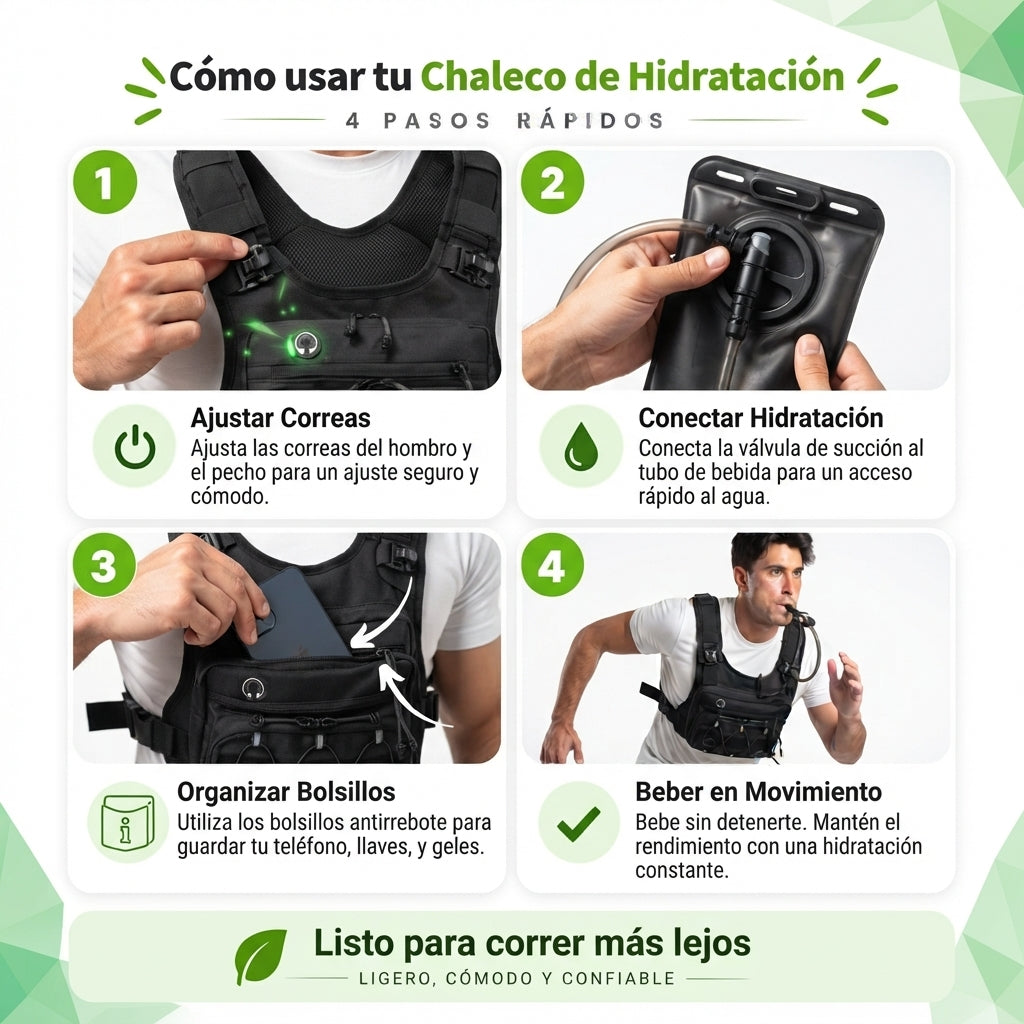 Cómo usar tu Chaleco de Hidratación
4 PASOS RÁPIDOS

1
Ajustar Correas
Ajusta las correas del hombro y el pecho para un ajuste seguro y cómodo.

2
Conectar Hidratación
Conecta la válvula de succión al tubo de bebida para un acceso rápido al agua.

3
Organizar Bolsillos
Utiliza los bolsillos antirrebote para guardar tu teléfono, llaves, y geles.

4
Beber en Movimiento
Bebe sin detenerte. Mantén el rendimiento con una hidratación constante.

Listo para correr más lejos
LIGERO, CÓMODO Y CONFIABLE